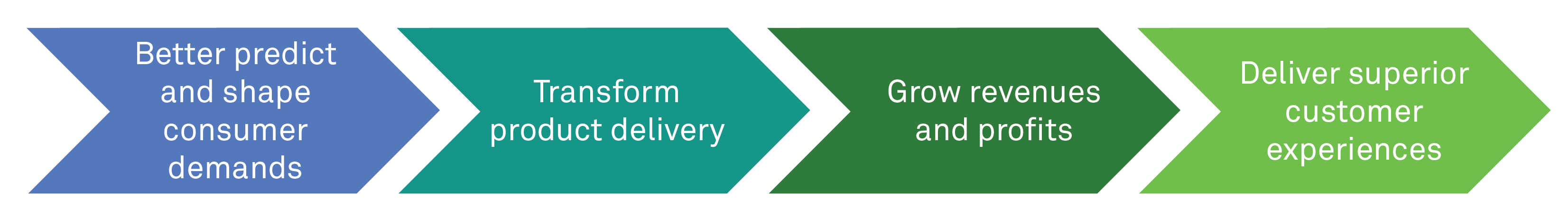 Better predict and shape consumer demands

Transform product delivery

Grow revenues and profits

Deliver superior customer experiences