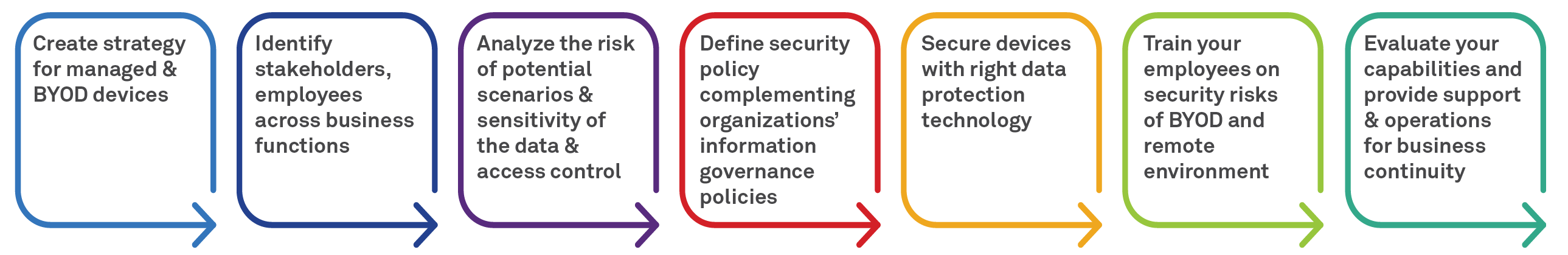 Create strategy for managed & BYOD devices

Identify stakeholders, employees across business functions

Analyze the risk of potential scenarios & sensitivity of the data & access control

Define security policy complementing organizations' information governance policies

Secure devices with right data protection technology

Train your employees on security risks of BYOD and remote environment

Evaluate your capabilities and provide support & operations for business continuity