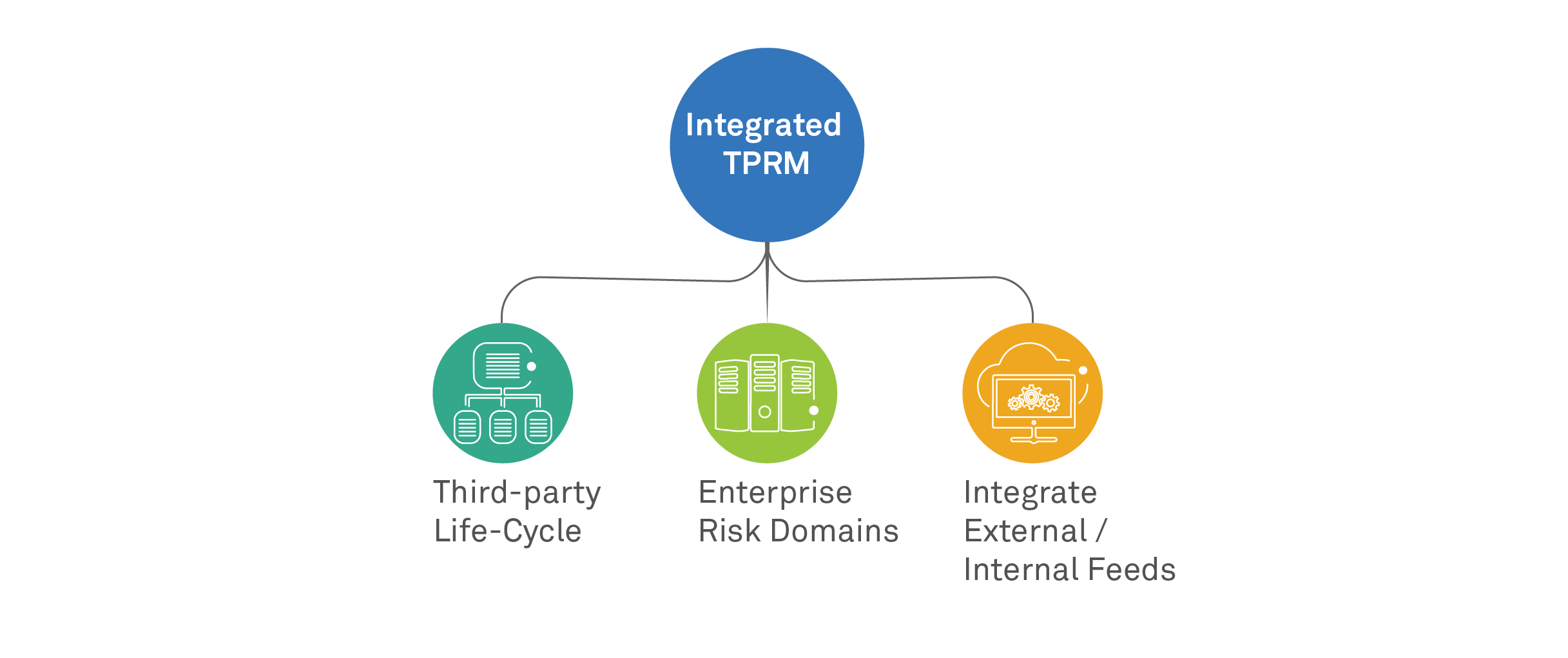 Integrated TPRM

Third-party Life-Cycle

Enterprise Risk Domains

Integrate External / Internal Feeds