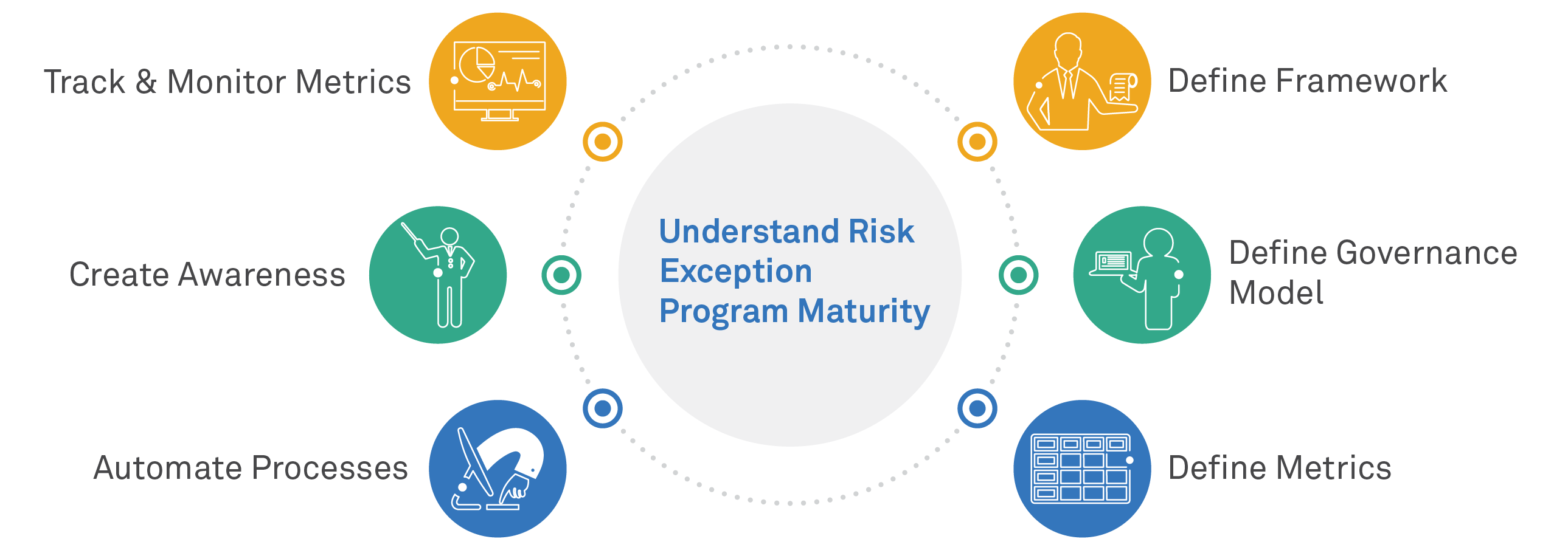 Track & Monitor Metrics

Create Awareness

Automate Processes

Understand Risk Exception Program Maturity

Define Framework

Define Governance Model

Define Metrics