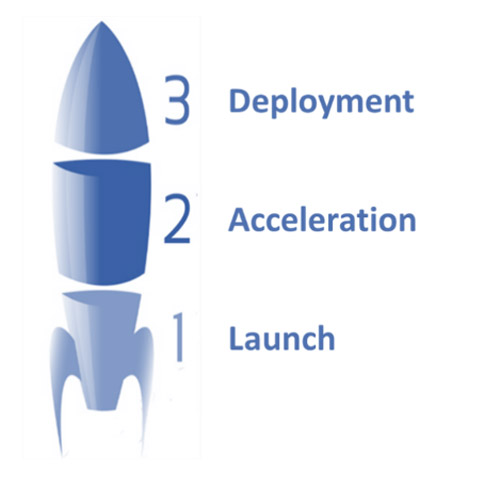 3 Deployment

2 Acceleration

1 Launch