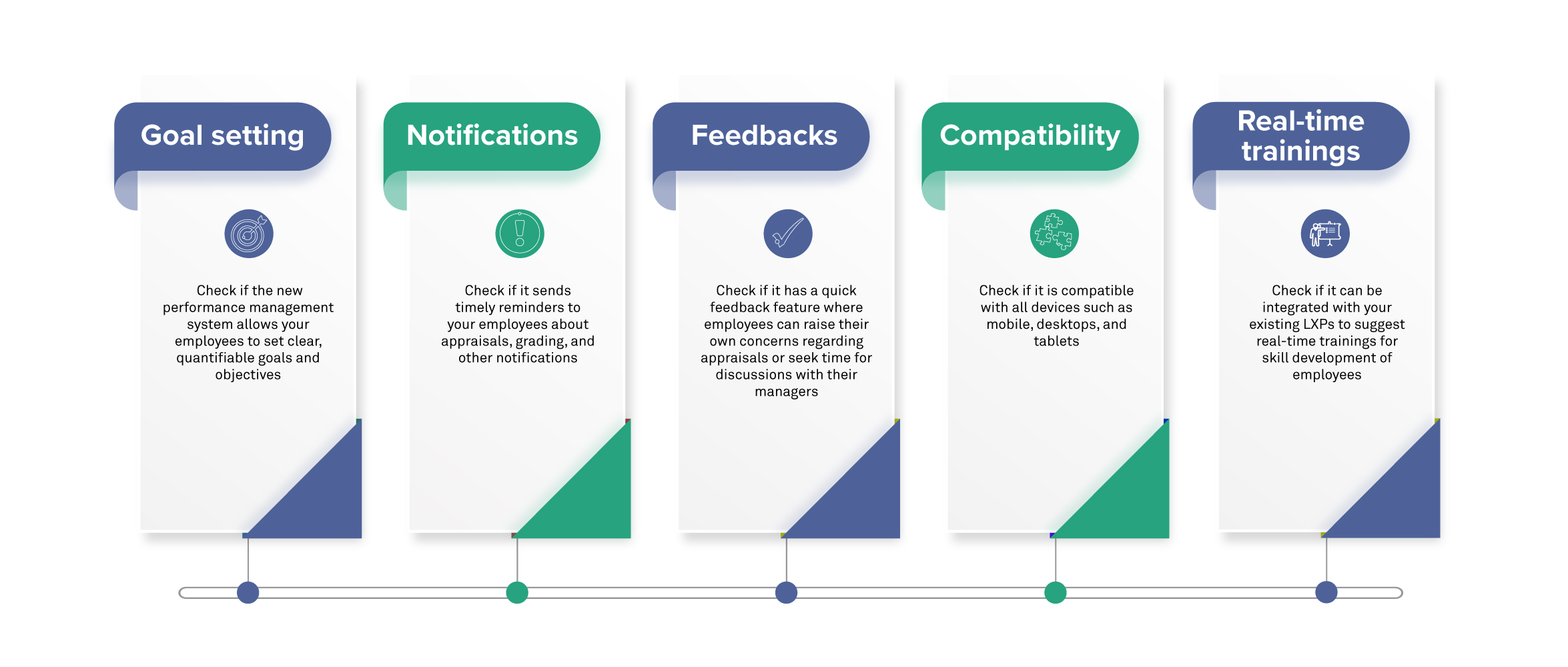 Goal setting

Check if the new performance management system allows your employees to set clear, quantifiable goals and objectives

Notifications

Check if it sends timely reminders to your employees about appraisals, grading, and other notifications

Feedbacks

Check if it has a quick feedback feature where employees can raise their own concerns regarding appraisals or seek time for discussions with their managers

Compatibility

Check if it is compatible with all devices such as mobile, desktops, and tablets

Real-time trainings

Check if it can be integrated with your existing LXPs to suggest real-time trainings for skill development of employees