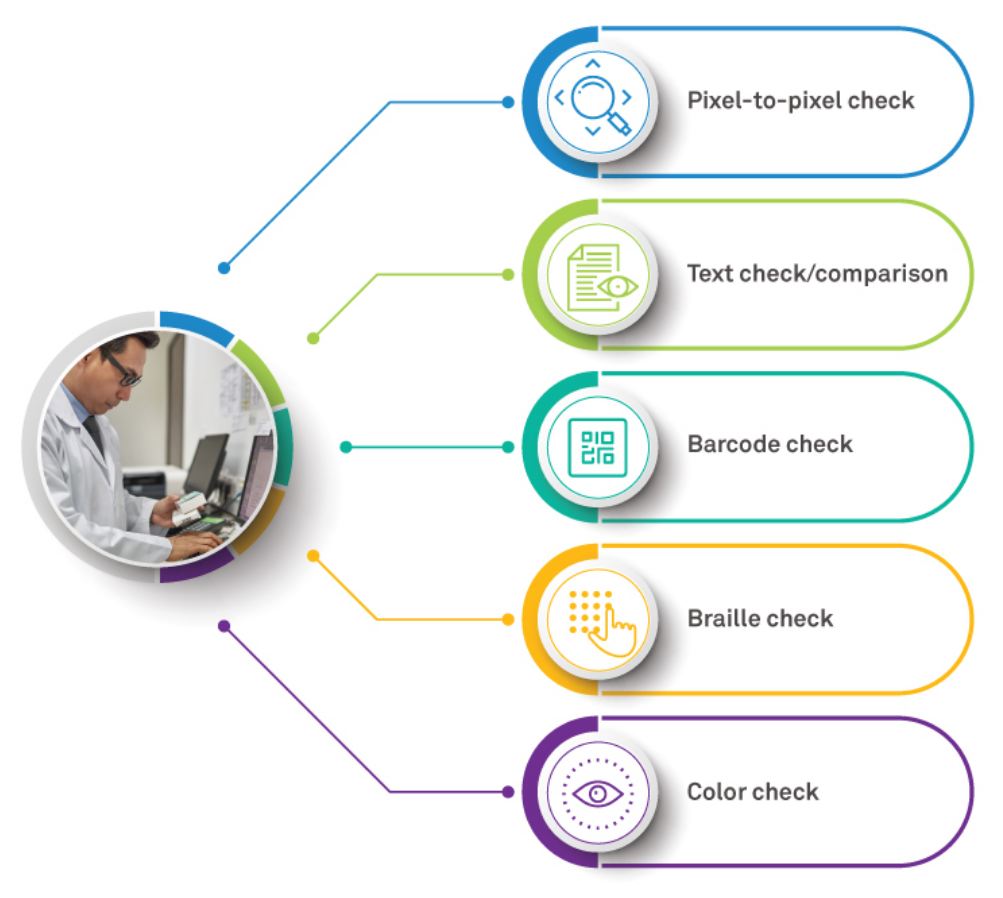 Pixel-to-pixel check

Text check/comparison

Barcode check

Braille check

Color check