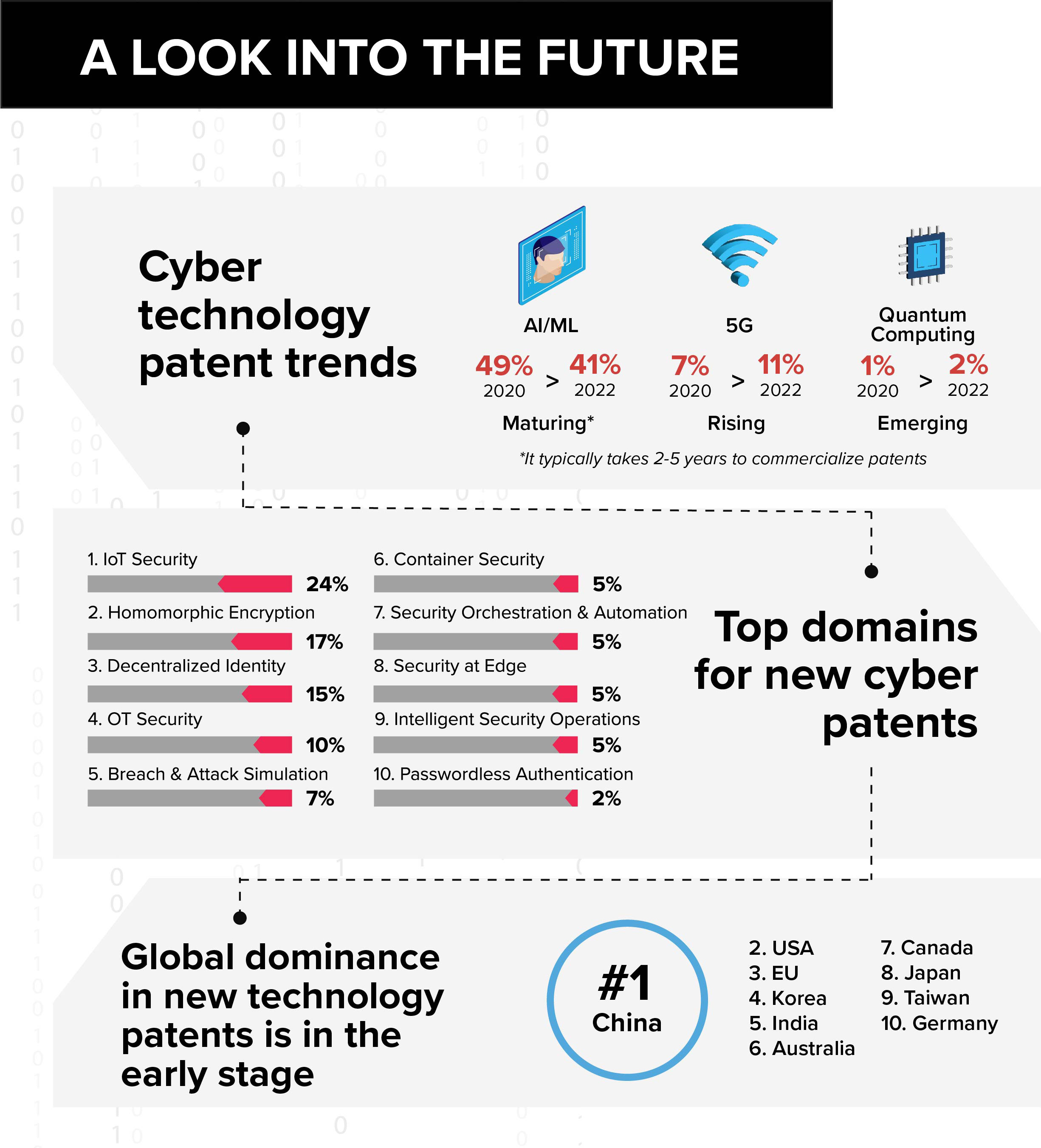 A LOOK INTO THE FUTURE

Cyber technology patent trends

AI/ML
49% 2020 > 41% 2022
Maturing*

5G
7% 2020 > 11% 2022
Rising

Quantum Computing
1% 2020 > 2% 2022
Emerging

*It typically takes 2-5 years to commercialize patents

1. IoT Security 24%
2. Homomorphic Encryption 17%
3. Decentralized Identity 15%
4. OT Security 10%
5. Breach & Attack Simulation 7%

6. Container Security 5%
7. Security Orchestration & Automation 5%
8. Security at Edge 5%
9. Intelligent Security Operations 5%
10. Passwordless Authentication 2%

Top domains for new cyber patents

Global dominance in new technology patents is in the early stage

#1 China

2. USA
3. EU
4. Korea
5. India
6. Australia

7. Canada
8. Japan
9. Taiwan
10. Germany