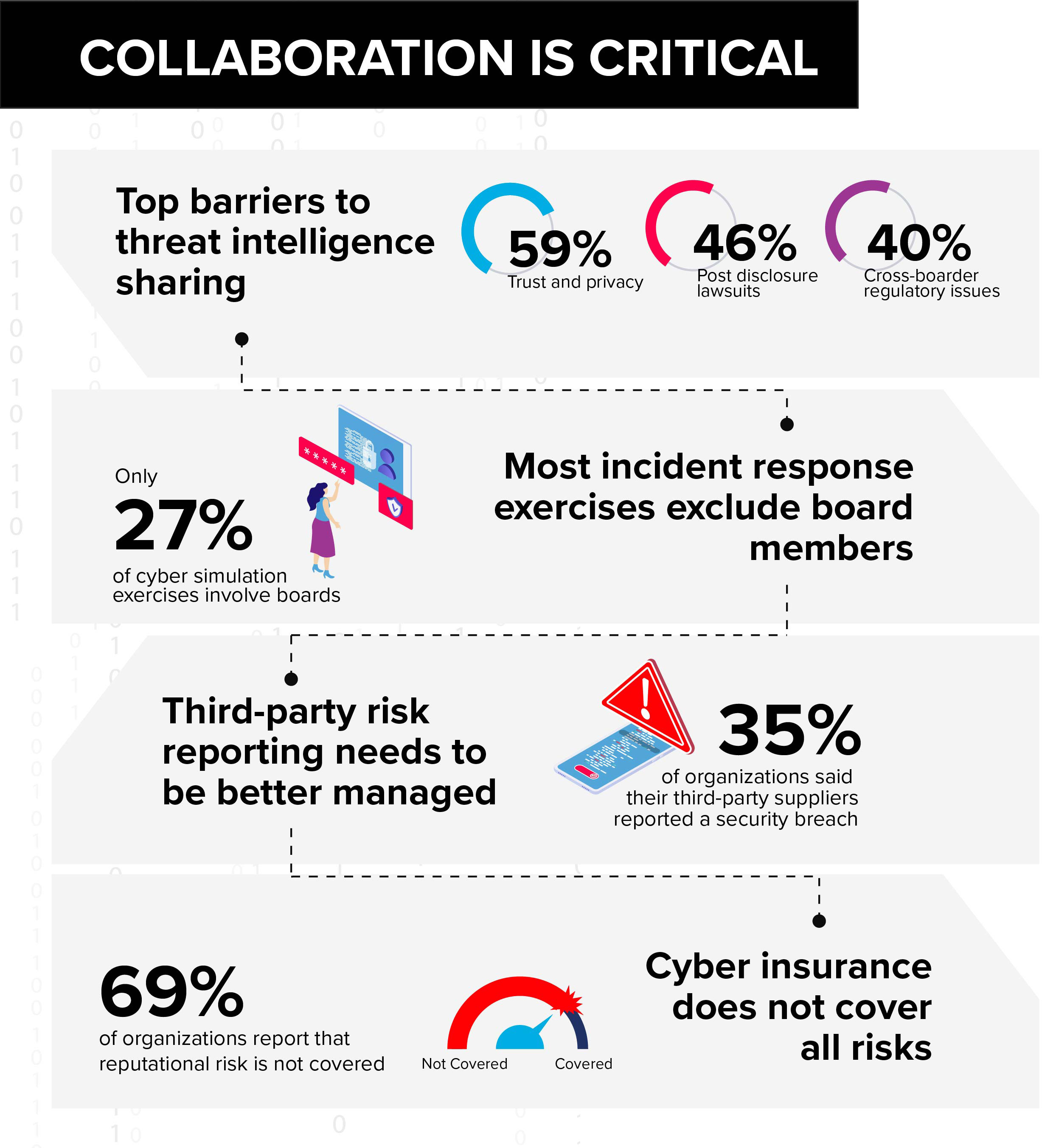 COLLABORATION IS CRITICAL

Top barriers to threat intelligence sharing

59%
Trust and privacy

46%
Post disclosure lawsuits

40%
Cross-boarder regulatory issues

Only
27%
of cyber simulation exercises involve boards

*****

Most incident response exercises exclude board members

Third-party risk reporting needs to be better managed

35%
of organizations said their third-party suppliers reported a security breach

69%
of organizations report that reputational risk is not covered

Not Covered
Covered

Cyber insurance does not cover all risks