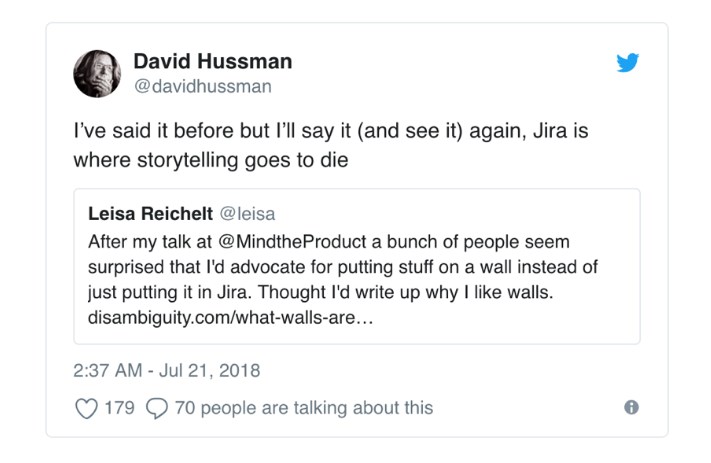 David Hussman
@davidhussman

I've said it before but I'll say it (and see it) again, Jira is where storytelling goes to die

Leisa Reichelt @leisa
After my talk at @MindtheProduct a bunch of people seem surprised that I'd advocate for putting stuff on a wall instead of just putting it in Jira. Thought I'd write up why I like walls. disambiguity.com/what-walls-are...

2:37 AM - Jul 21, 2018

179 70 people are talking about this