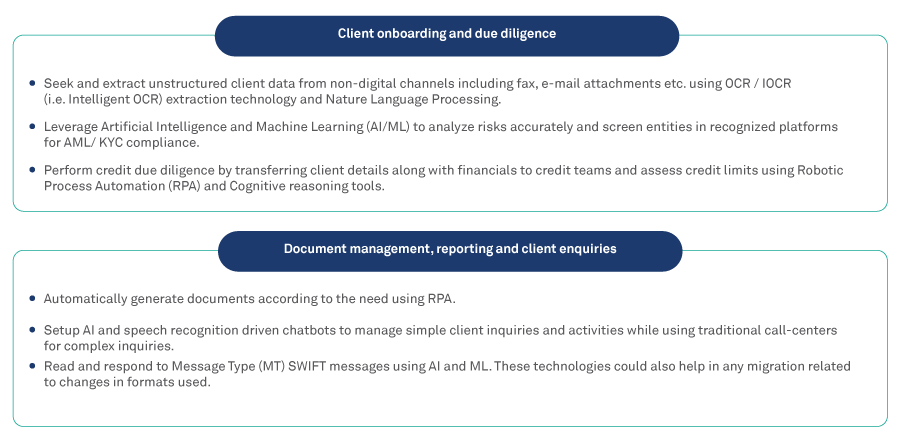 Client onboarding and due diligence

• Seek and extract unstructured client data from non-digital channels including fax, e-mail attachments etc. using OCR / IOCR (i.e. Intelligent OCR) extraction technology and Nature Language Processing.

• Leverage Artificial Intelligence and Machine Learning (AI/ML) to analyze risks accurately and screen entities in recognized platforms for AML/ KYC compliance.

• Perform credit due diligence by transferring client details along with financials to credit teams and assess credit limits using Robotic Process Automation (RPA) and Cognitive reasoning tools.

Document management, reporting and client enquiries

• Automatically generate documents according to the need using RPA.

• Setup AI and speech recognition driven chatbots to manage simple client inquiries and activities while using traditional call-centers for complex inquiries.

• Read and respond to Message Type (MT) SWIFT messages using AI and ML. These technologies could also help in any migration related to changes in formats used.