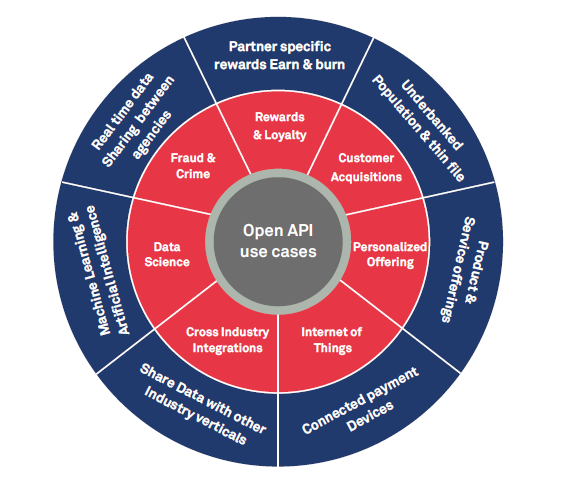 Open API use cases

Rewards & Loyalty

Customer Acquisitions

Personalized Offering

Internet of Things

Cross Industry Integrations

Data Science

Fraud & Crime

Partner specific rewards Earn & burn

Underbanked Population & thin file

Product & Service offerings

Connected payment Devices

Share Data with other Industry verticals

Machine Learning & Artificial Intelligence

Real time data Sharing between agencies