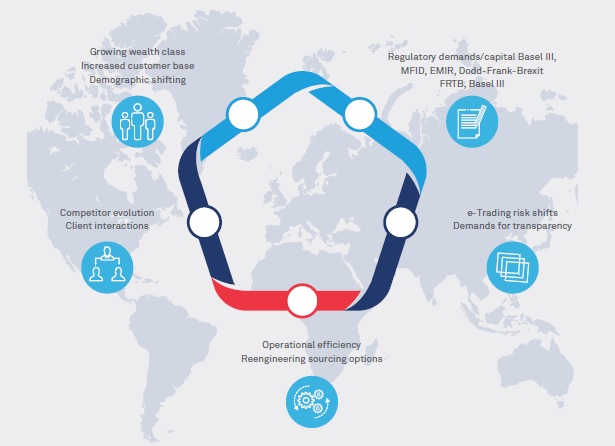 Growing wealth class
Increased customer base
Demographic shifting

Regulatory demands/capital Basel III,
MFID, EMIR, Dodd-Frank-Brexit
FRTB, Basel III

Competitor evolution
Client interactions

e-Trading risk shifts
Demands for transparency

Operational efficiency
Reengineering sourcing options