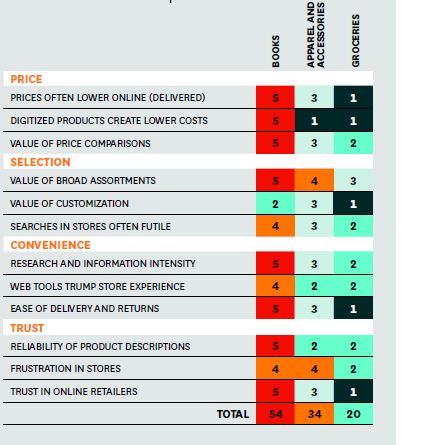 | | BOOKS | APPAREL AND ACCESSORIES | GROCERIES |
|---|---|---|---|
| PRICE | | | |
| PRICES OFTEN LOWER ONLINE (DELIVERED) | 5 | 3 | 1 |
| DIGITIZED PRODUCTS CREATE LOWER COSTS | 5 | 1 | 1 |
| VALUE OF PRICE COMPARISONS | 5 | 3 | 2 |
| SELECTION | | | |
| VALUE OF BROAD ASSORTMENTS | 5 | 4 | 3 |
| VALUE OF CUSTOMIZATION | 2 | 3 | 1 |
| SEARCHES IN STORES OFTEN FUTILE | 4 | 3 | 2 |
| CONVENIENCE | | | |
| RESEARCH AND INFORMATION INTENSITY | 5 | 3 | 2 |
| WEB TOOLS TRUMP STORE EXPERIENCE | 4 | 2 | 2 |
| EASE OF DELIVERY AND RETURNS | 5 | 3 | 1 |
| TRUST | | | |
| RELIABILITY OF PRODUCT DESCRIPTIONS | 5 | 2 | 2 |
| FRUSTRATION IN STORES | 4 | 4 | 2 |
| TRUST IN ONLINE RETAILERS | 5 | 3 | 1 |
| TOTAL | 54 | 34 | 20 |