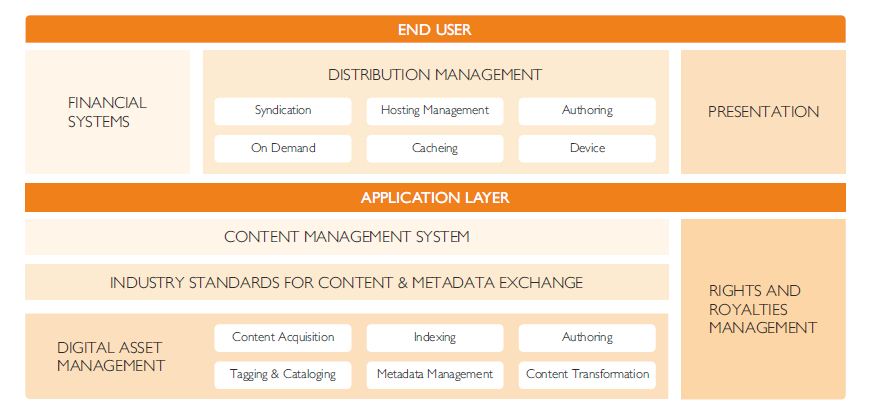 END USER

FINANCIAL SYSTEMS

DISTRIBUTION MANAGEMENT

Syndication

Hosting Management

Authoring

On Demand

Cacheing

Device

PRESENTATION

APPLICATION LAYER

CONTENT MANAGEMENT SYSTEM

INDUSTRY STANDARDS FOR CONTENT & METADATA EXCHANGE

DIGITAL ASSET MANAGEMENT

Content Acquisition

Indexing

Authoring

Tagging & Cataloging

Metadata Management

Content Transformation

RIGHTS AND ROYALTIES MANAGEMENT