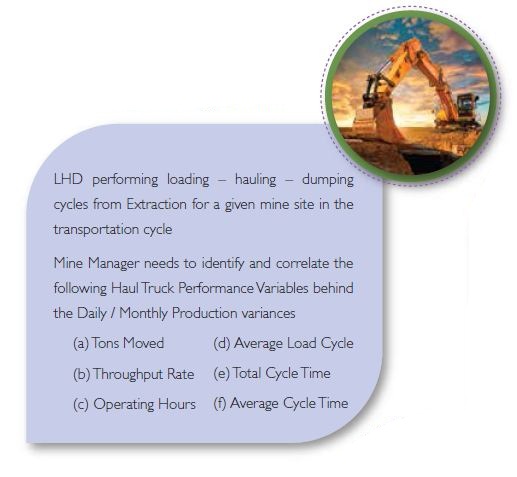 LHD performing loading – hauling – dumping cycles from Extraction for a given mine site in the transportation cycle

Mine Manager needs to identify and correlate the following Haul Truck Performance Variables behind the Daily / Monthly Production variances

(a) Tons Moved
(b) Throughput Rate
(c) Operating Hours
(d) Average Load Cycle
(e) Total Cycle Time
(f) Average Cycle Time