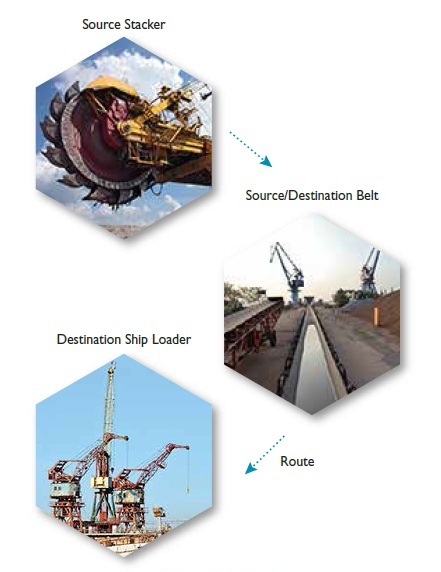 Source Stacker

Source/Destination Belt

Destination Ship Loader

Route