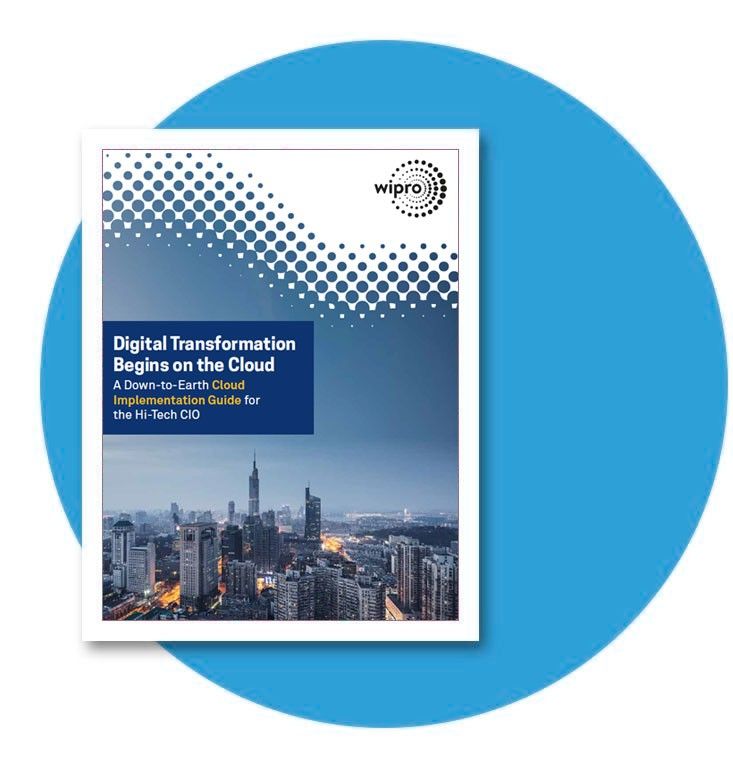 wipro

Digital Transformation Begins on the Cloud

A Down-to-Earth Cloud Implementation Guide for the Hi-Tech CIO