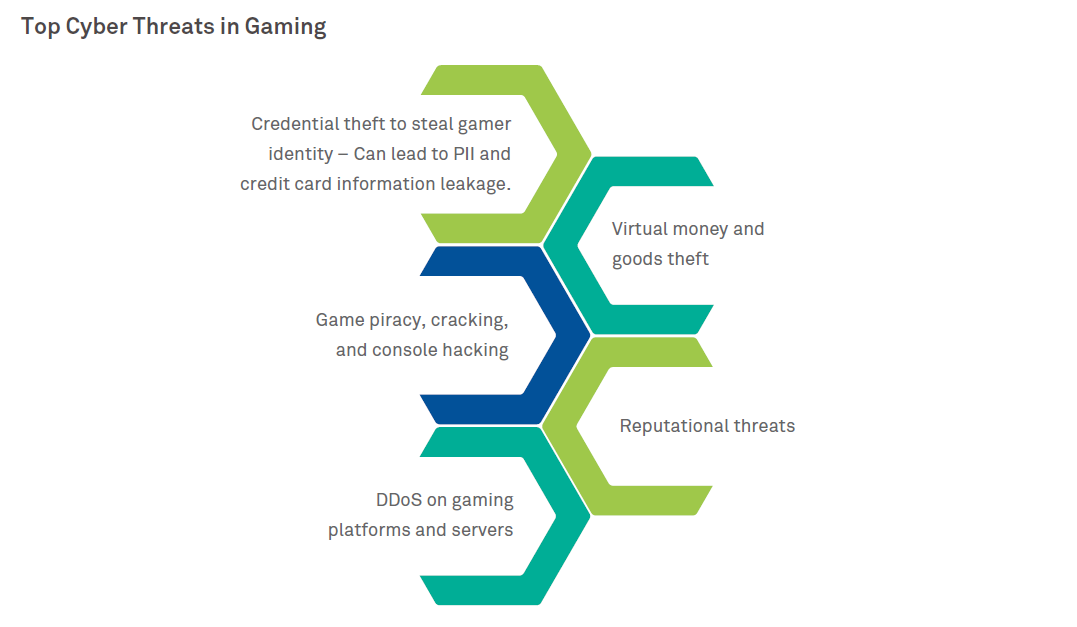 Top Cyber Threats in Gaming

Credential theft to steal gamer identity – Can lead to PII and credit card information leakage.

Virtual money and goods theft

Game piracy, cracking, and console hacking

Reputational threats

DDoS on gaming platforms and servers