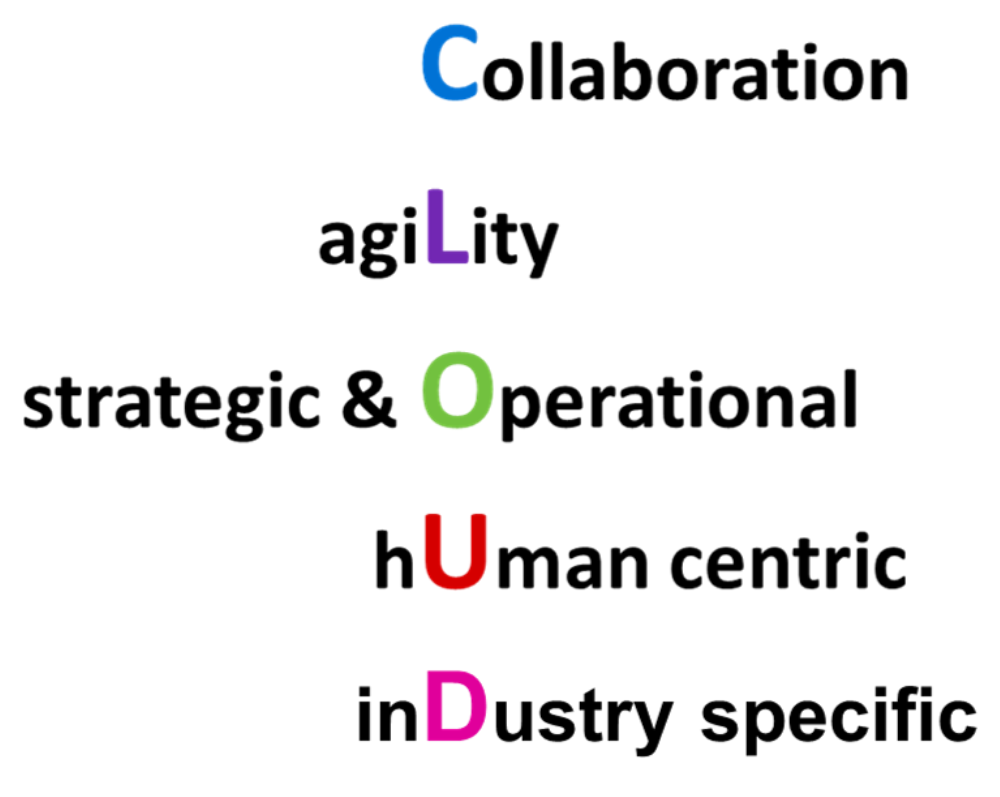 Collaboration

agiLity

strategic & Operational

hUman centric

inDustry specific