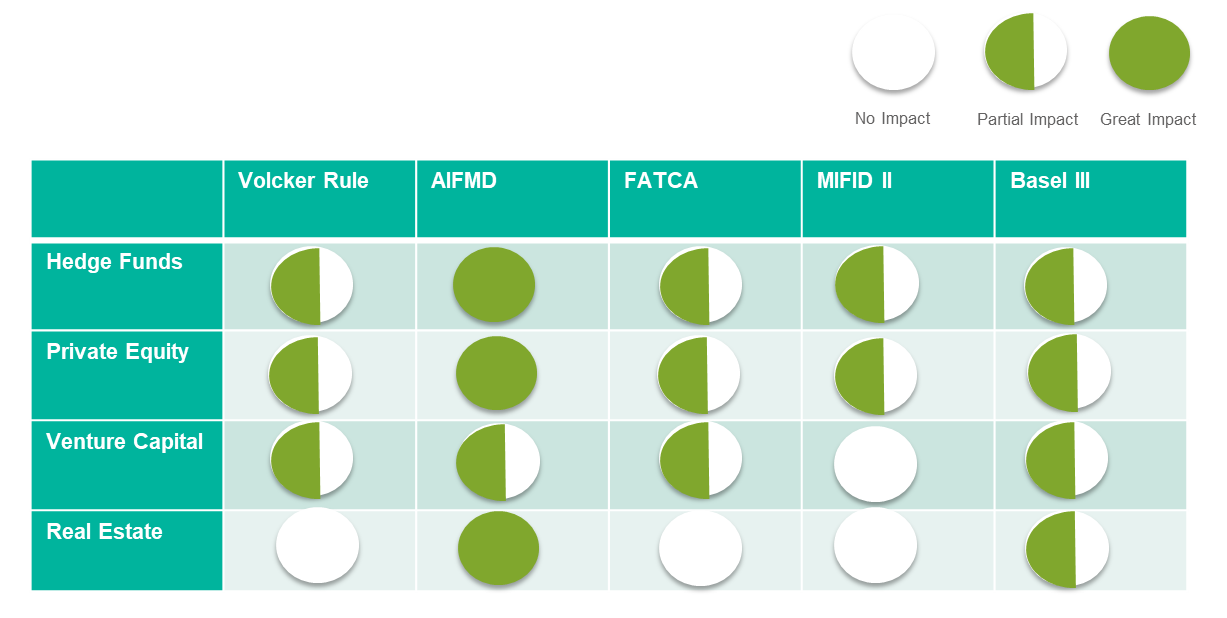 No Impact Partial Impact Great Impact

| | Volcker Rule | AIFMD | FATCA | MIFID II | Basel III |
|---|---|---|---|---|---|
| Hedge Funds | | | | | |
| Private Equity | | | | | |
| Venture Capital | | | | | |
| Real Estate | | | | | |