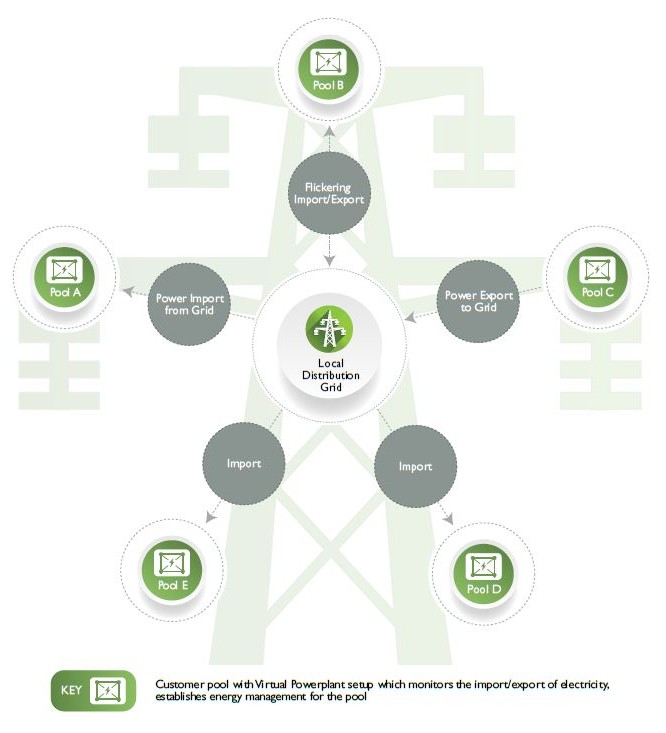 Pool B

Flickering Import/Export

Pool A

Power Import from Grid

Local Distribution Grid

Power Export to Grid

Pool C

Import

Import

Pool E

Pool D

KEY

Customer pool with Virtual Powerplant setup which monitors the import/export of electricity, establishes energy management for the pool