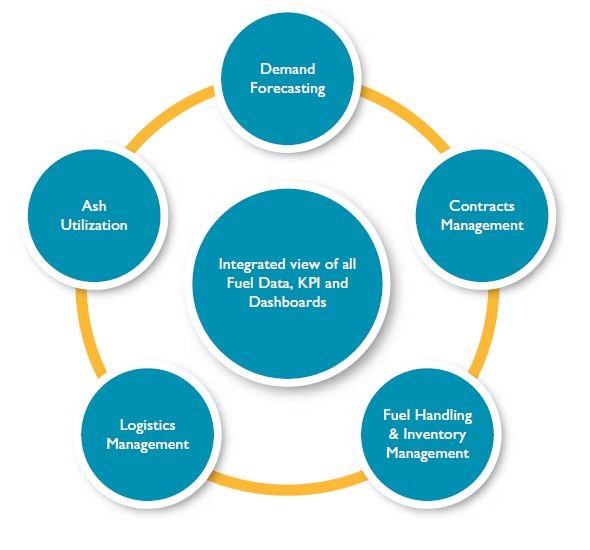 Demand Forecasting

Contracts Management

Fuel Handling & Inventory Management

Logistics Management

Ash Utilization

Integrated view of all Fuel Data, KPI and Dashboards