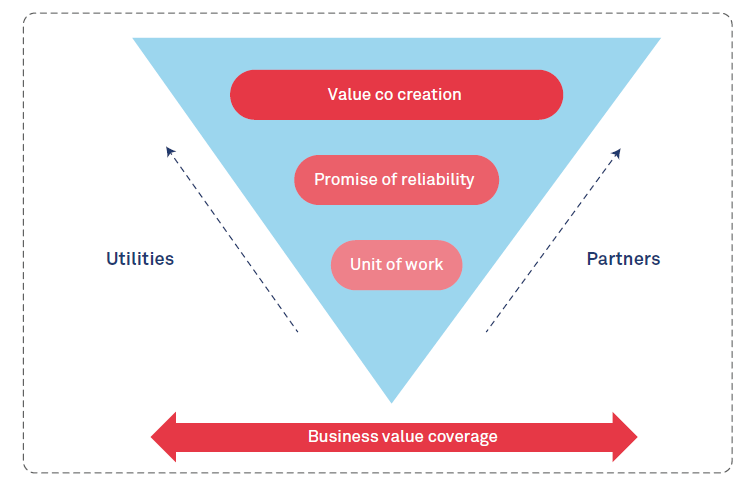 Value co creation

Promise of reliability

Unit of work

Utilities

Partners

Business value coverage