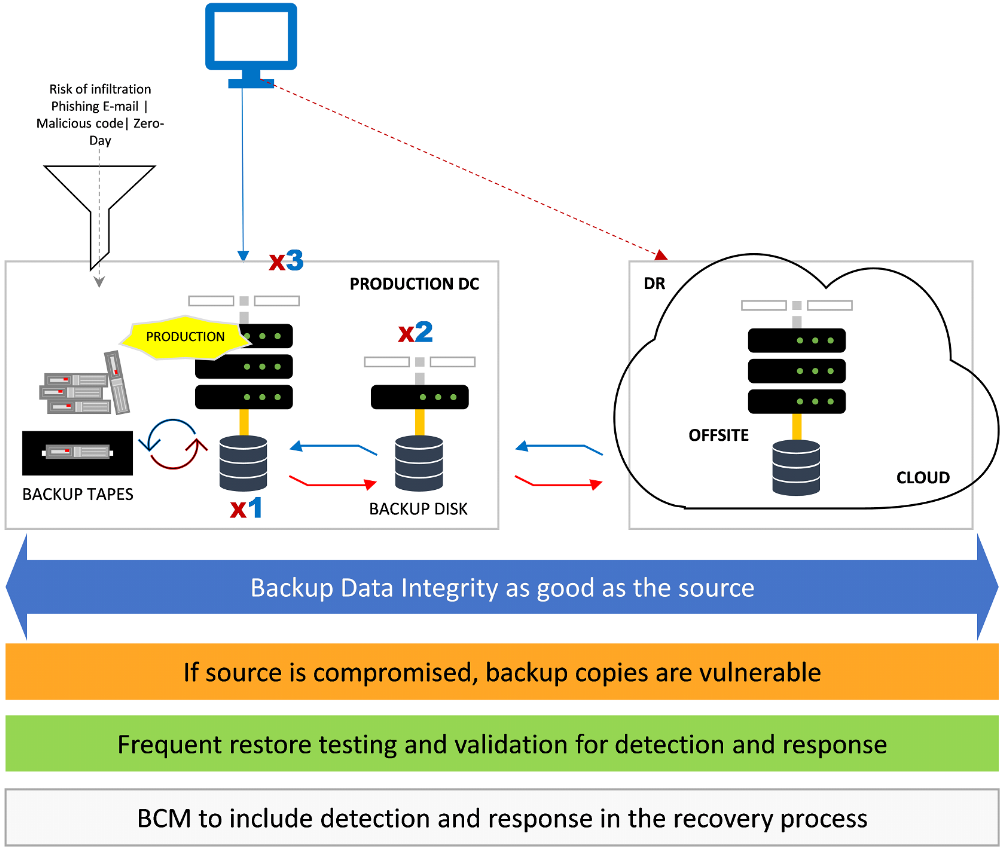 Risk of infiltration Phishing E-mail | Malicious code| Zero-Day

x3

PRODUCTION DC

PRODUCTION

x2

BACKUP TAPES

x1

BACKUP DISK

DR

OFFSITE

CLOUD

Backup Data Integrity as good as the source

If source is compromised, backup copies are vulnerable

Frequent restore testing and validation for detection and response

BCM to include detection and response in the recovery process