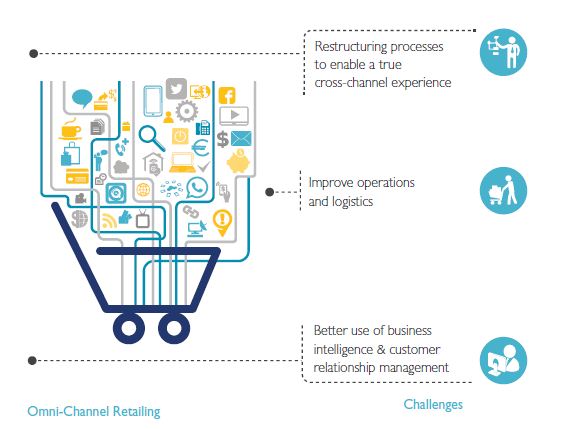 Restructuring processes to enable a true cross-channel experience

Improve operations and logistics

Better use of business intelligence & customer relationship management

Omni-Channel Retailing

Challenges