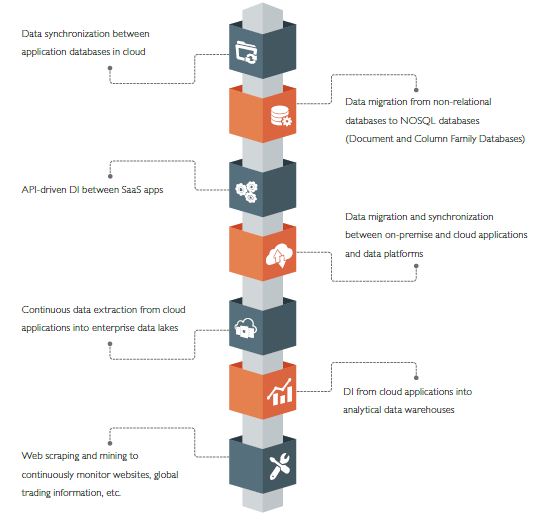 Data synchronization between application databases in cloud

Data migration from non-relational databases to NOSQL databases (Document and Column Family Databases)

API-driven DI between SaaS apps

Data migration and synchronization between on-premise and cloud applications and data platforms

Continuous data extraction from cloud applications into enterprise data lakes

DI from cloud applications into analytical data warehouses

Web scraping and mining to continuously monitor websites, global trading information, etc.