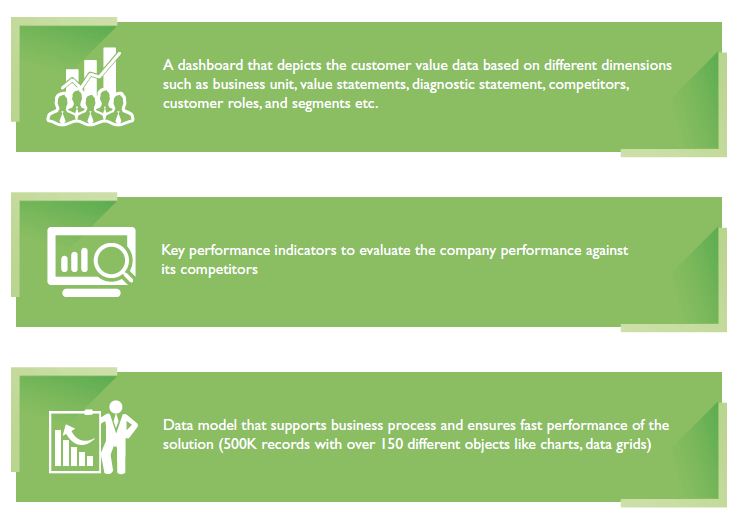 A dashboard that depicts the customer value data based on different dimensions such as business unit, value statements, diagnostic statement, competitors, customer roles, and segments etc.

Key performance indicators to evaluate the company performance against its competitors

Data model that supports business process and ensures fast performance of the solution (500K records with over 150 different objects like charts, data grids)