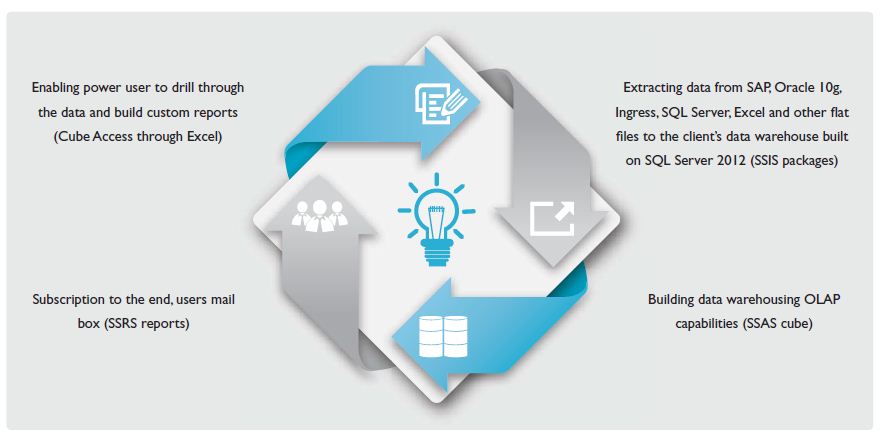 Enabling power user to drill through the data and build custom reports (Cube Access through Excel)

Extracting data from SAP, Oracle 10g, Ingress, SQL Server, Excel and other flat files to the client's data warehouse built on SQL Server 2012 (SSIS packages)

Subscription to the end, users mail box (SSRS reports)

Building data warehousing OLAP capabilities (SSAS cube)