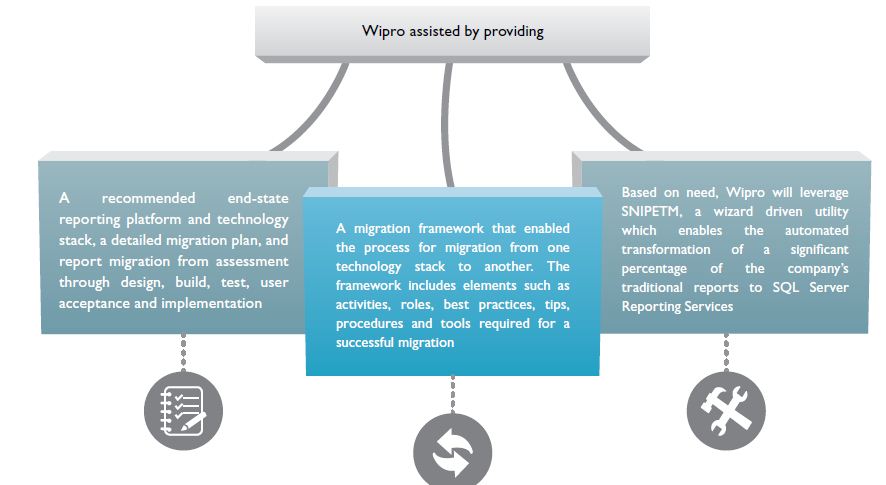 Wipro assisted by providing

A recommended end-state reporting platform and technology stack, a detailed migration plan, and report migration from assessment through design, build, test, user acceptance and implementation

A migration framework that enabled the process for migration from one technology stack to another. The framework includes elements such as activities, roles, best practices, tips, procedures and tools required for a successful migration

Based on need, Wipro will leverage SNIPETM, a wizard driven utility which enables the automated transformation of a significant percentage of the company's traditional reports to SQL Server Reporting Services