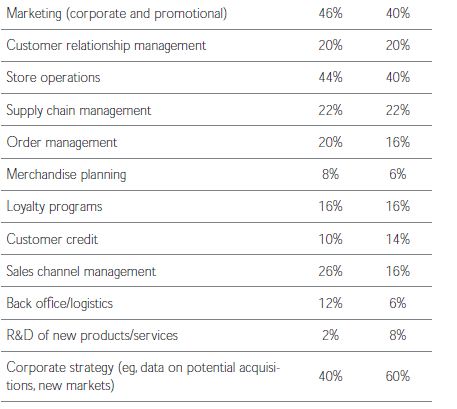 | | | |
|---|---|---|
| Marketing (corporate and promotional) | 46% | 40% |
| Customer relationship management | 20% | 20% |
| Store operations | 44% | 40% |
| Supply chain management | 22% | 22% |
| Order management | 20% | 16% |
| Merchandise planning | 8% | 6% |
| Loyalty programs | 16% | 16% |
| Customer credit | 10% | 14% |
| Sales channel management | 26% | 16% |
| Back office/logistics | 12% | 6% |
| R&D of new products/services | 2% | 8% |
| Corporate strategy (eg, data on potential acquisitions, new markets) | 40% | 60% |