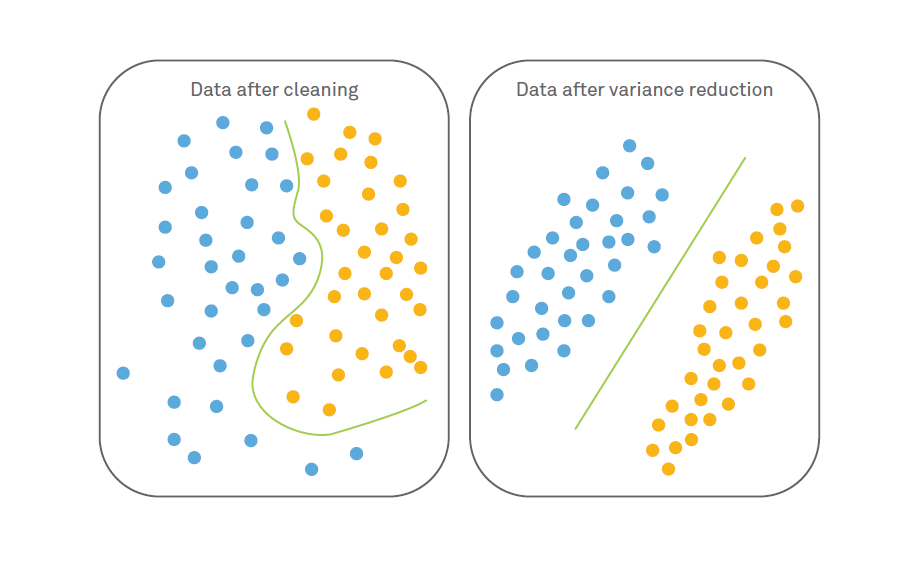 Data after cleaning

Data after variance reduction