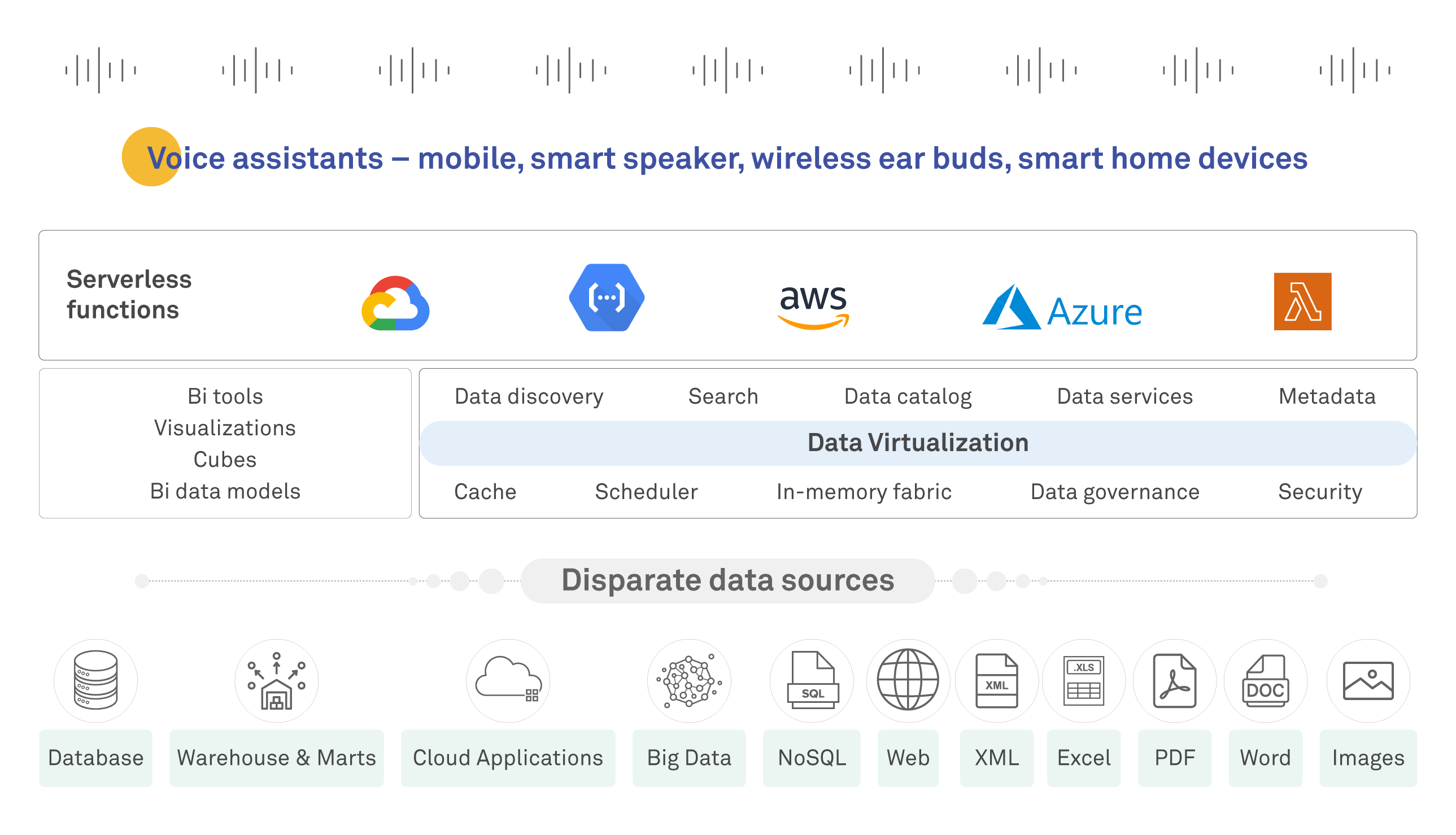 Voice assistants – mobile, smart speaker, wireless ear buds, smart home devices

Serverless functions

aws

Azure

Bi tools
Visualizations
Cubes
Bi data models

Data discovery Search Data catalog Data services Metadata

Data Virtualization

Cache Scheduler In-memory fabric Data governance Security

Disparate data sources

SQL XML .XLS DOC

Database Warehouse & Marts Cloud Applications Big Data NoSQL Web XML Excel PDF Word Images