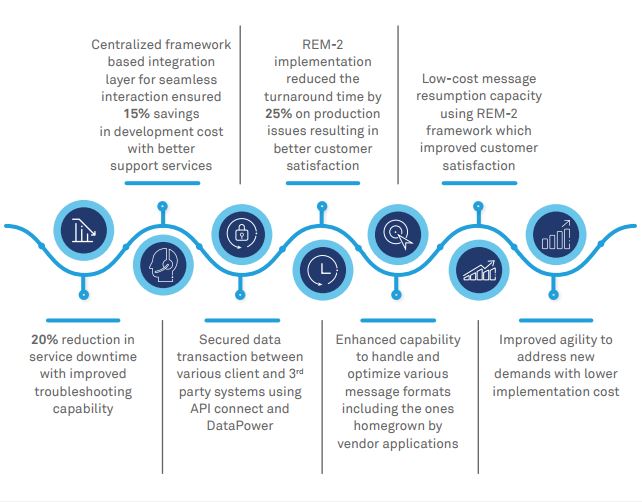 Centralized framework based integration layer for seamless interaction ensured **15%** savings in development cost with better support services

REM-2 implementation reduced the turnaround time by **25%** on production issues resulting in better customer satisfaction

Low-cost message resumption capacity using REM-2 framework which improved customer satisfaction

**20%** reduction in service downtime with improved troubleshooting capability

Secured data transaction between various client and 3$^{rd}$ party systems using API connect and DataPower

Enhanced capability to handle and optimize various message formats including the ones homegrown by vendor applications

Improved agility to address new demands with lower implementation cost