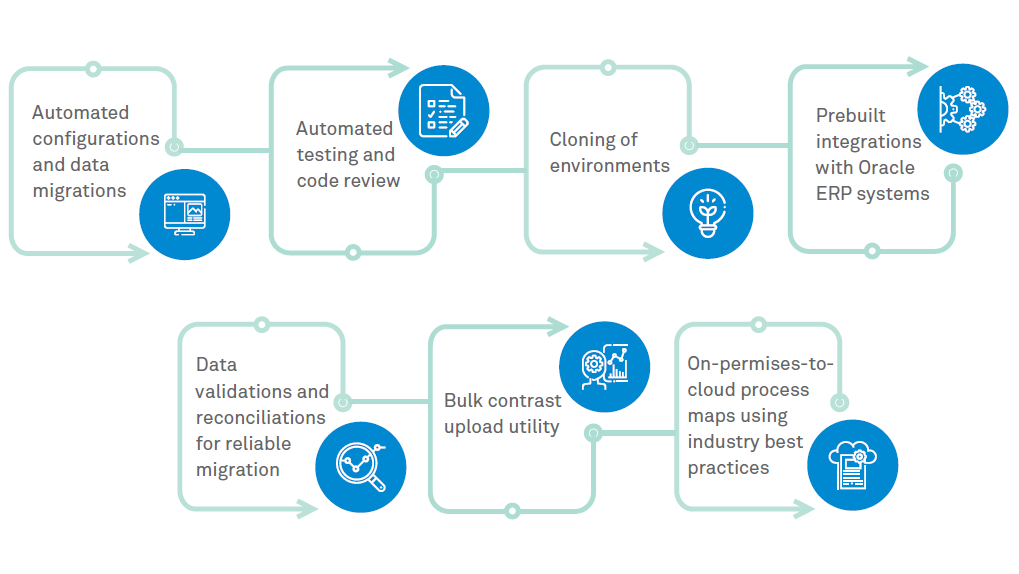 Automated configurations and data migrations

Automated testing and code review

Cloning of environments

Prebuilt integrations with Oracle ERP systems

Data validations and reconciliations for reliable migration

Bulk contrast upload utility

On-permises-to-cloud process maps using industry best practices