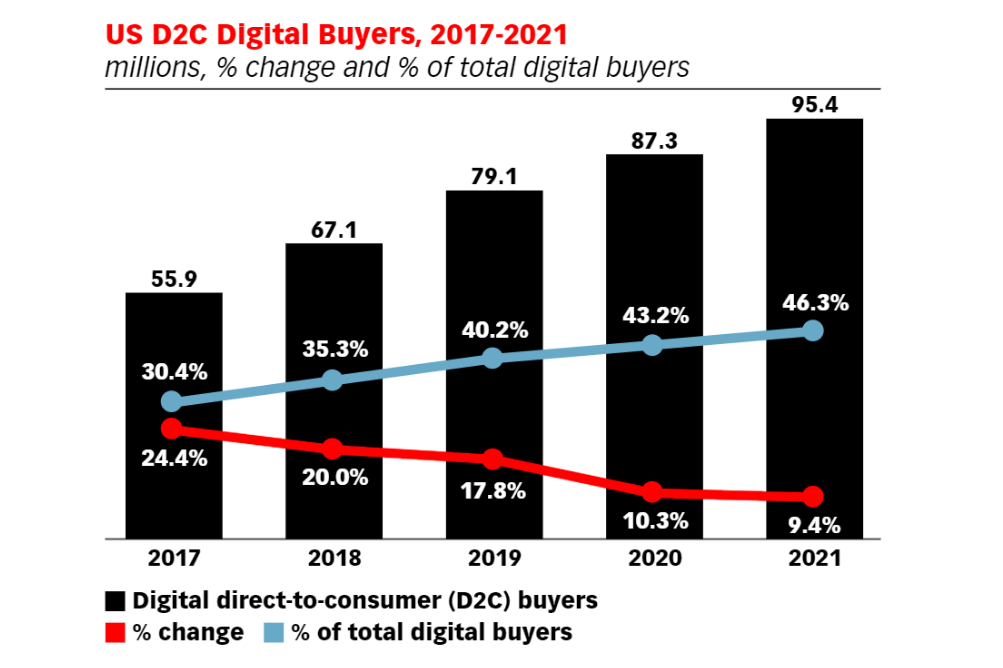 US D2C Digital Buyers, 2017-2021
millions, % change and % of total digital buyers

55.9
67.1
79.1
87.3
95.4

30.4%
35.3%
40.2%
43.2%
46.3%

24.4%
20.0%
17.8%
10.3%
9.4%

2017
2018
2019
2020
2021

Digital direct-to-consumer (D2C) buyers
% change
% of total digital buyers