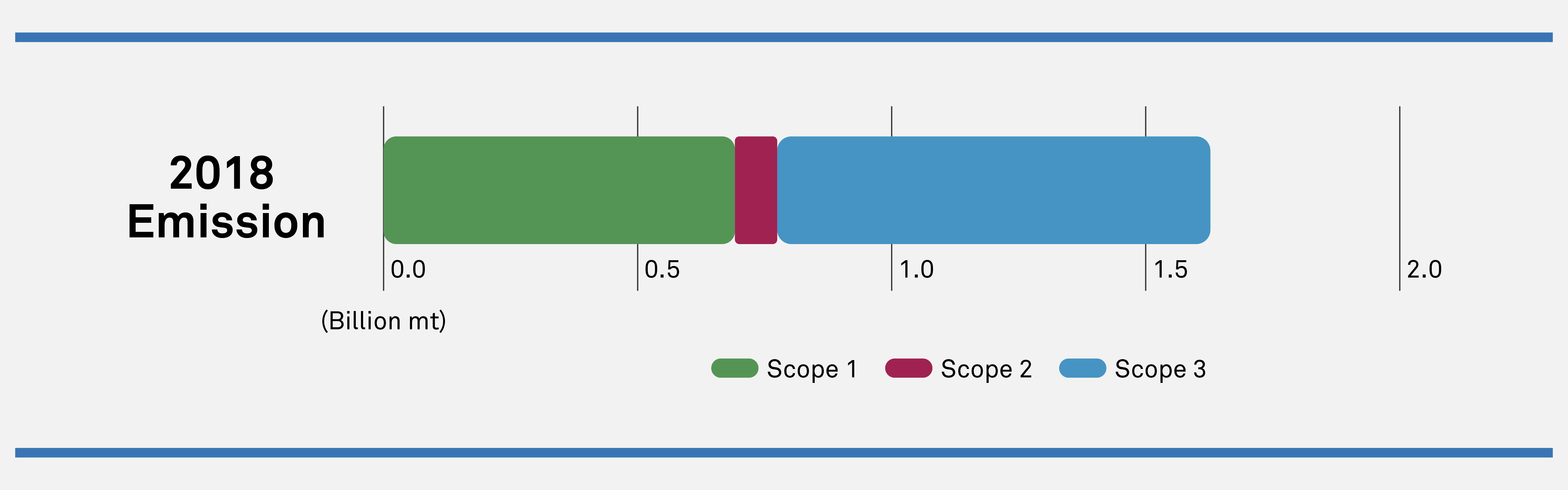 2018
Emission

0.0
0.5
1.0
1.5
2.0

(Billion mt)

Scope 1
Scope 2
Scope 3