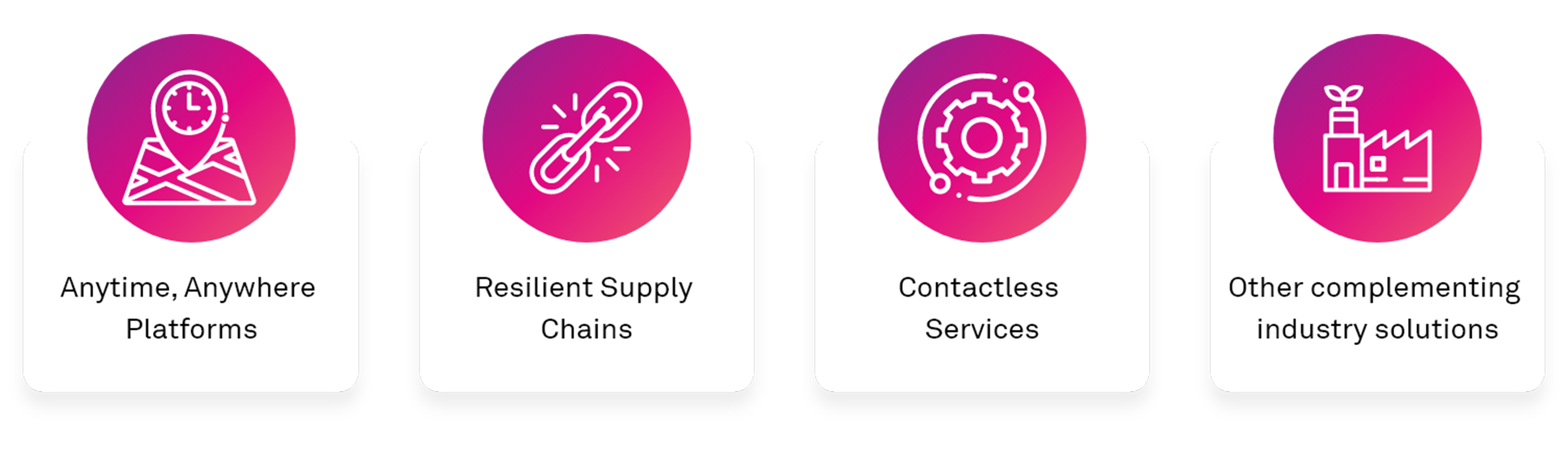 Anytime, Anywhere Platforms

Resilient Supply Chains

Contactless Services

Other complementing industry solutions