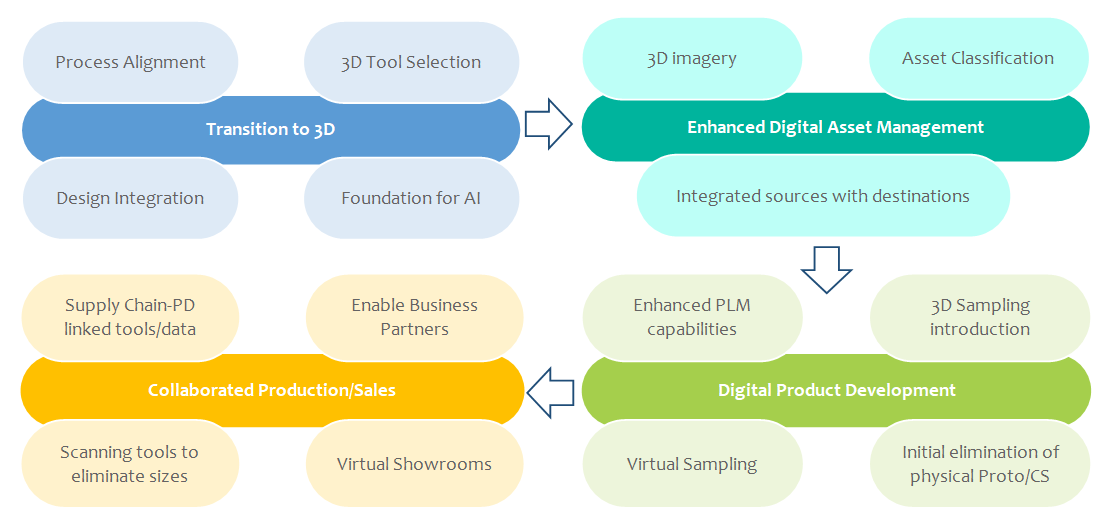 Process Alignment

3D Tool Selection

Transition to 3D

Design Integration

Foundation for AI

3D imagery

Asset Classification

Enhanced Digital Asset Management

Integrated sources with destinations

Enhanced PLM capabilities

3D Sampling introduction

Digital Product Development

Virtual Sampling

Initial elimination of physical Proto/CS

Supply Chain-PD linked tools/data

Enable Business Partners

Collaborated Production/Sales

Scanning tools to eliminate sizes

Virtual Showrooms