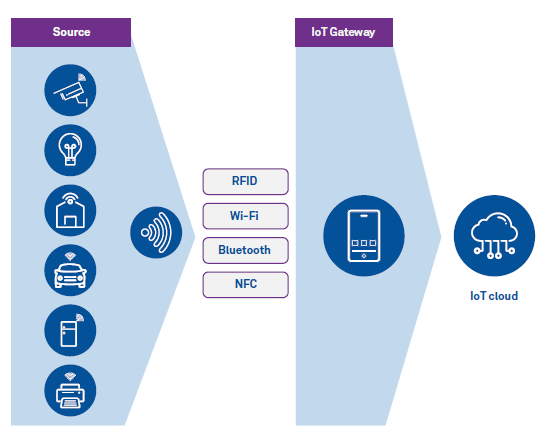 Source

RFID

Wi-Fi

Bluetooth

NFC

IoT Gateway

IoT cloud