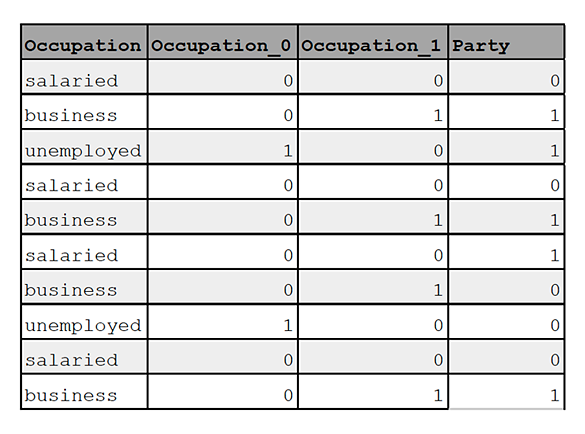 | Occupation | Occupation_0 | Occupation_1 | Party |
|---|---|---|---|
| salaried | 0 | 0 | 0 |
| business | 0 | 1 | 1 |
| unemployed | 1 | 0 | 1 |
| salaried | 0 | 0 | 0 |
| business | 0 | 1 | 1 |
| salaried | 0 | 0 | 1 |
| business | 0 | 1 | 0 |
| unemployed | 1 | 0 | 0 |
| salaried | 0 | 0 | 0 |
| business | 0 | 1 | 1 |